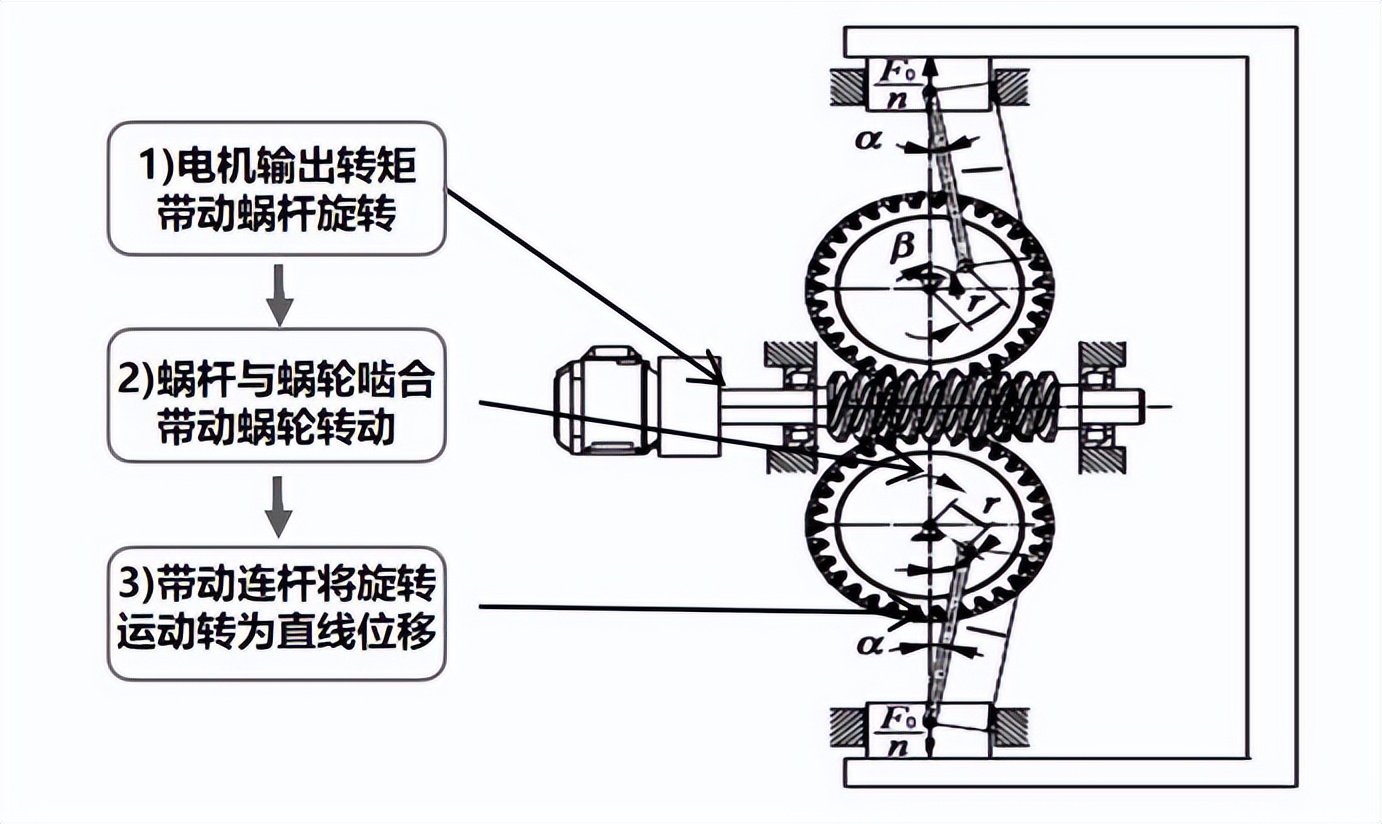 1)电机输出转矩带动蜗杆旋转

2)蜗杆与蜗轮啮合带动蜗轮转动

3)带动连杆将旋转运动转为直线位移

$\frac{F_0}{n}$

$\alpha$

$\beta$

$r$

$r$

$\alpha$

$\frac{F_0}{n}$