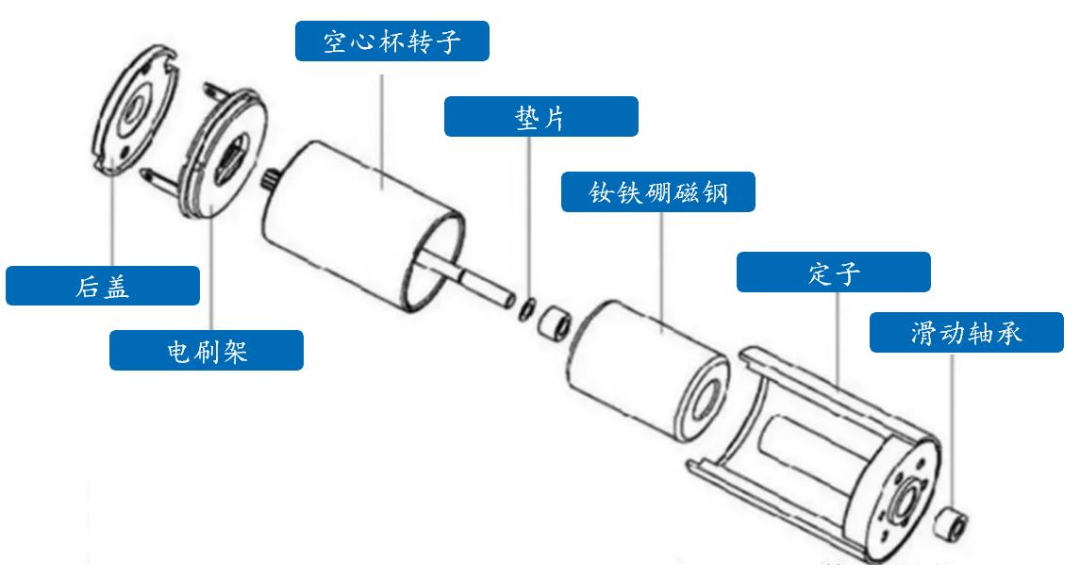 空心杯转子

垫片

钕铁硼磁钢

定子

滑动轴承

后盖

电刷架