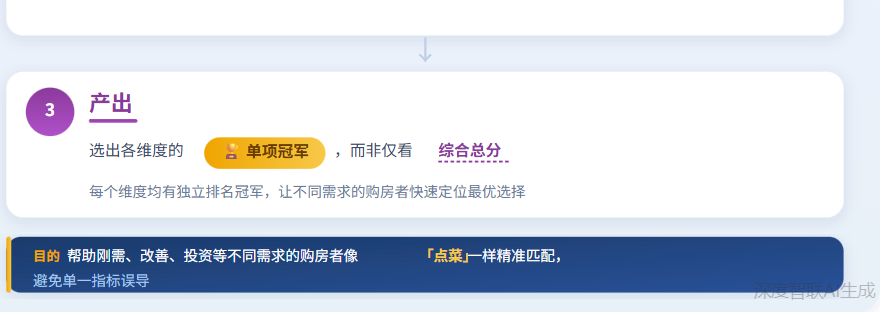 3

产出

选出各维度的 单项冠军 ，而非仅看 综合总分

每个维度均有独立排名冠军，让不同需求的购房者快速定位最优选择

目的 帮助刚需、改善、投资等不同需求的购房者像 「点菜」一样精准匹配，避免单一指标误导

深度智联AI生成