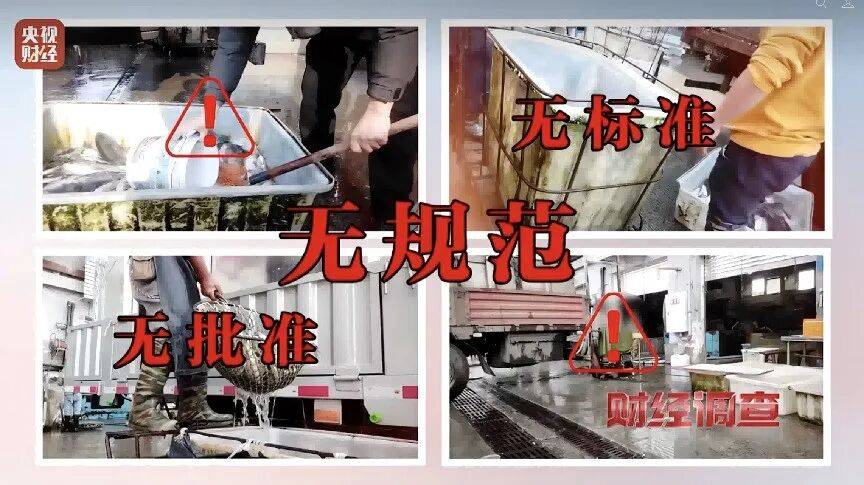 央视财经

无标准

无规范

无批准

财经调查