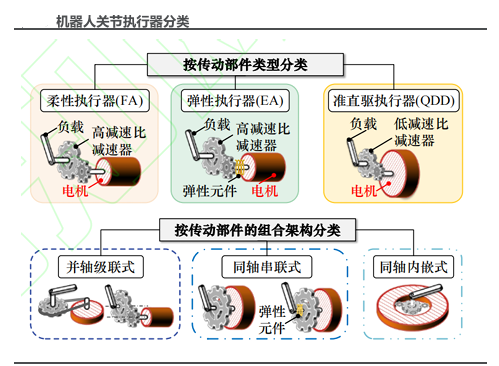 机器人关节执行器分类

按传动部件类型分类

柔性执行器(FA)
负载
高减速比减速器
电机

弹性执行器(EA)
负载
高减速比减速器
弹性元件
电机

准直驱执行器(QDD)
负载
低减速比减速器
电机

按传动部件的组合架构分类

并轴级联式

同轴串联式
弹性元件

同轴内嵌式