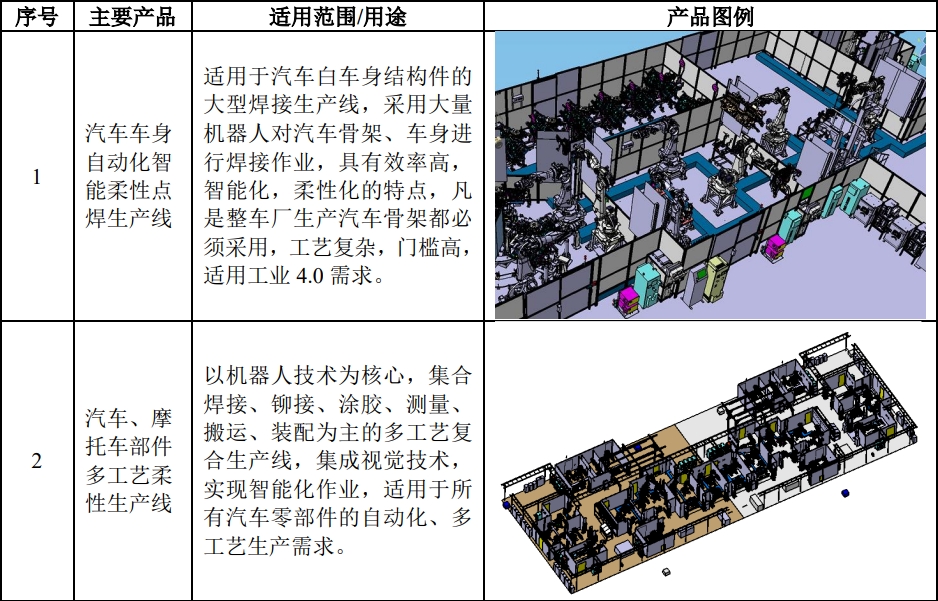 | 序号 | 主要产品 | 适用范围/用途 | 产品图例 |
|---|---|---|---|
| 1 | 汽车车身自动化智能柔性点焊生产线 | 适用于汽车白车身结构件的大型焊接生产线，采用大量机器人对汽车骨架、车身进行焊接作业，具有效率高，智能化，柔性化的特点，凡是整车厂生产汽车骨架都必须采用，工艺复杂，门槛高，适用工业 4.0 需求。 | |
| 2 | 汽车、摩托车部件多工艺柔性生产线 | 以机器人技术为核心，集合焊接、铆接、涂胶、测量、搬运、装配为主的多工艺复合生产线，集成视觉技术，实现智能化作业，适用于所有汽车零部件的自动化、多工艺生产需求。 | |